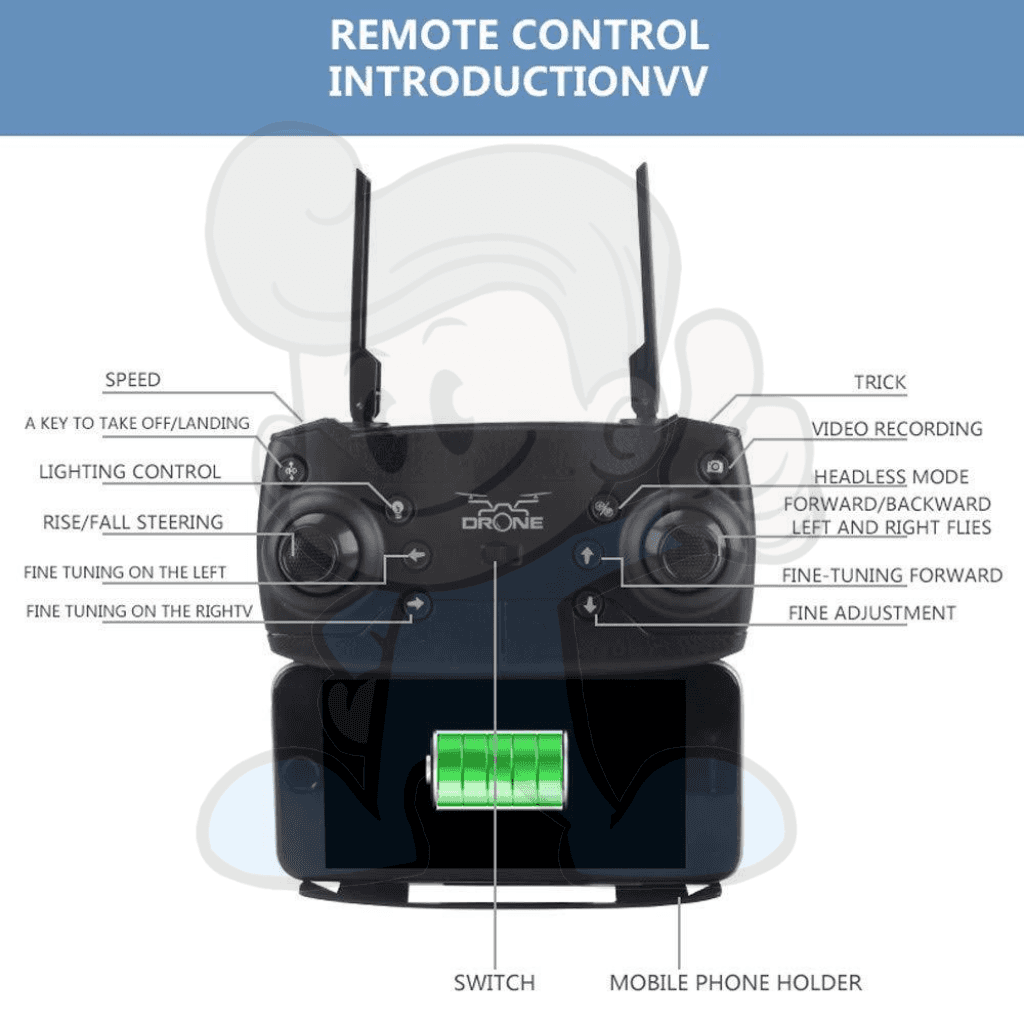 REMOTE CONTROL INTRODUCTIONVV

SPEED
A KEY TO TAKE OFF/LANDING
LIGHTING CONTROL
RISE/FALL STEERING
FINE TUNING ON THE LEFT
FINE TUNING ON THE RIGHTV

TRICK
VIDEO RECORDING
HEADLESS MODE
FORWARD/BACKWARD LEFT AND RIGHT FLIES
FINE-TUNING FORWARD
FINE ADJUSTMENT

DRONE

SWITCH
MOBILE PHONE HOLDER